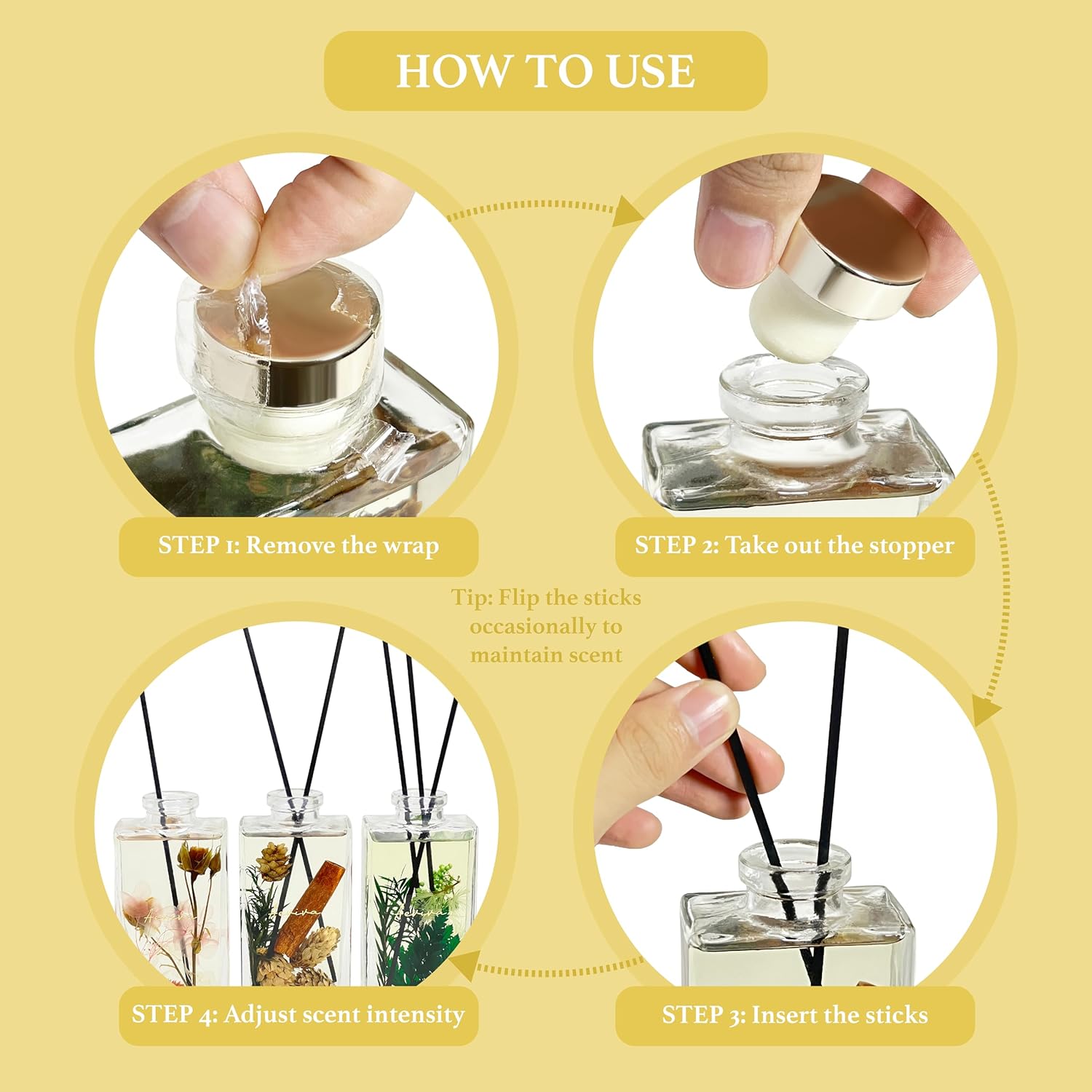 HOW TO USE

STEP 1: Remove the wrap

STEP 2: Take out the stopper

Tip: Flip the sticks occasionally to maintain scent

STEP 4: Adjust scent intensity

STEP 3: Insert the sticks