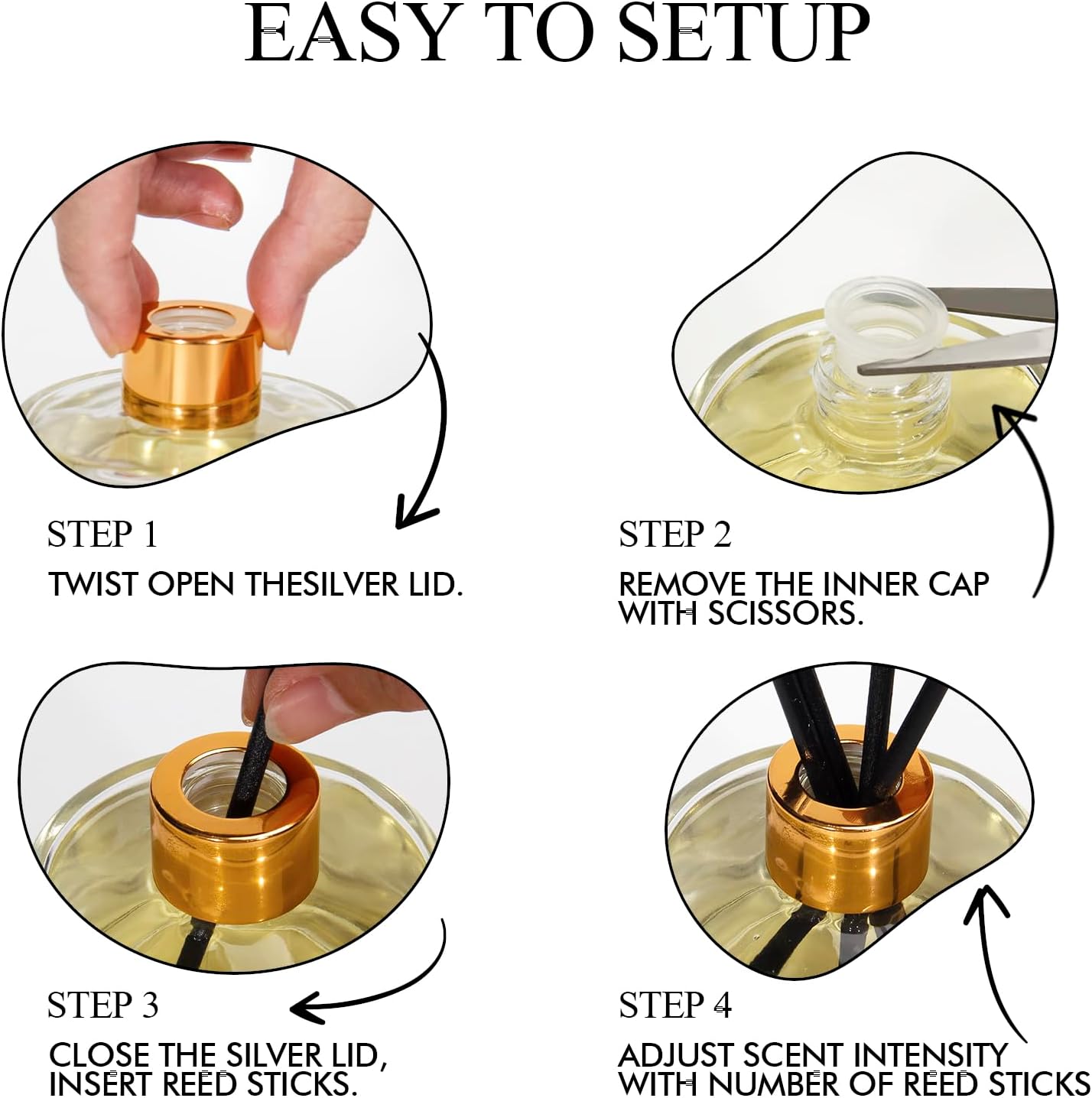 EASY TO SETUP

STEP 1
TWIST OPEN THESILVER LID.

STEP 2
REMOVE THE INNER CAP WITH SCISSORS.

STEP 3
CLOSE THE SILVER LID, INSERT REED STICKS.

STEP 4
ADJUST SCENT INTENSITY WITH NUMBER OF REED STICKS