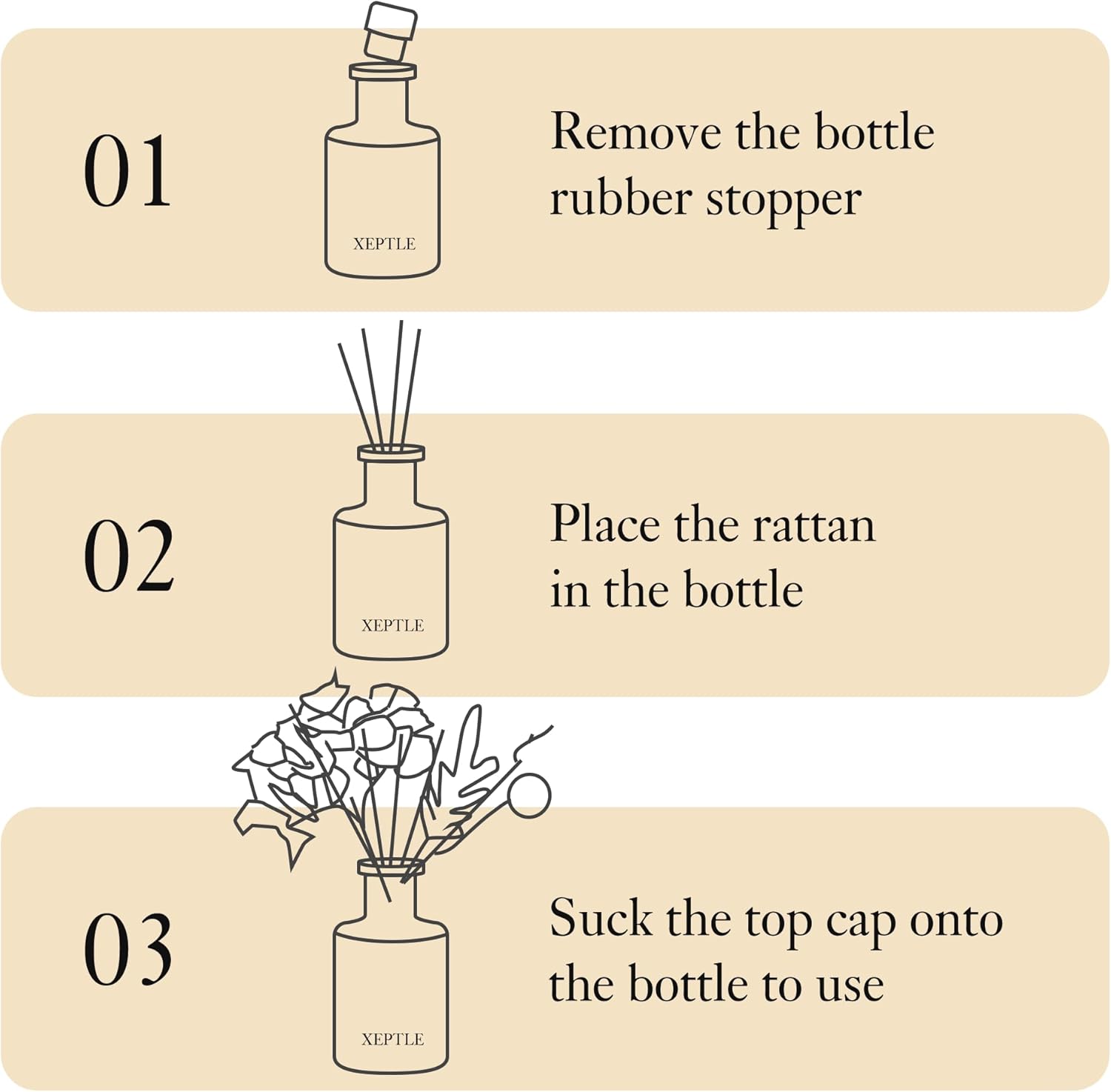 01

XEPTLE

Remove the bottle rubber stopper

02

XEPTLE

Place the rattan in the bottle

03

XEPTLE

Suck the top cap onto the bottle to use