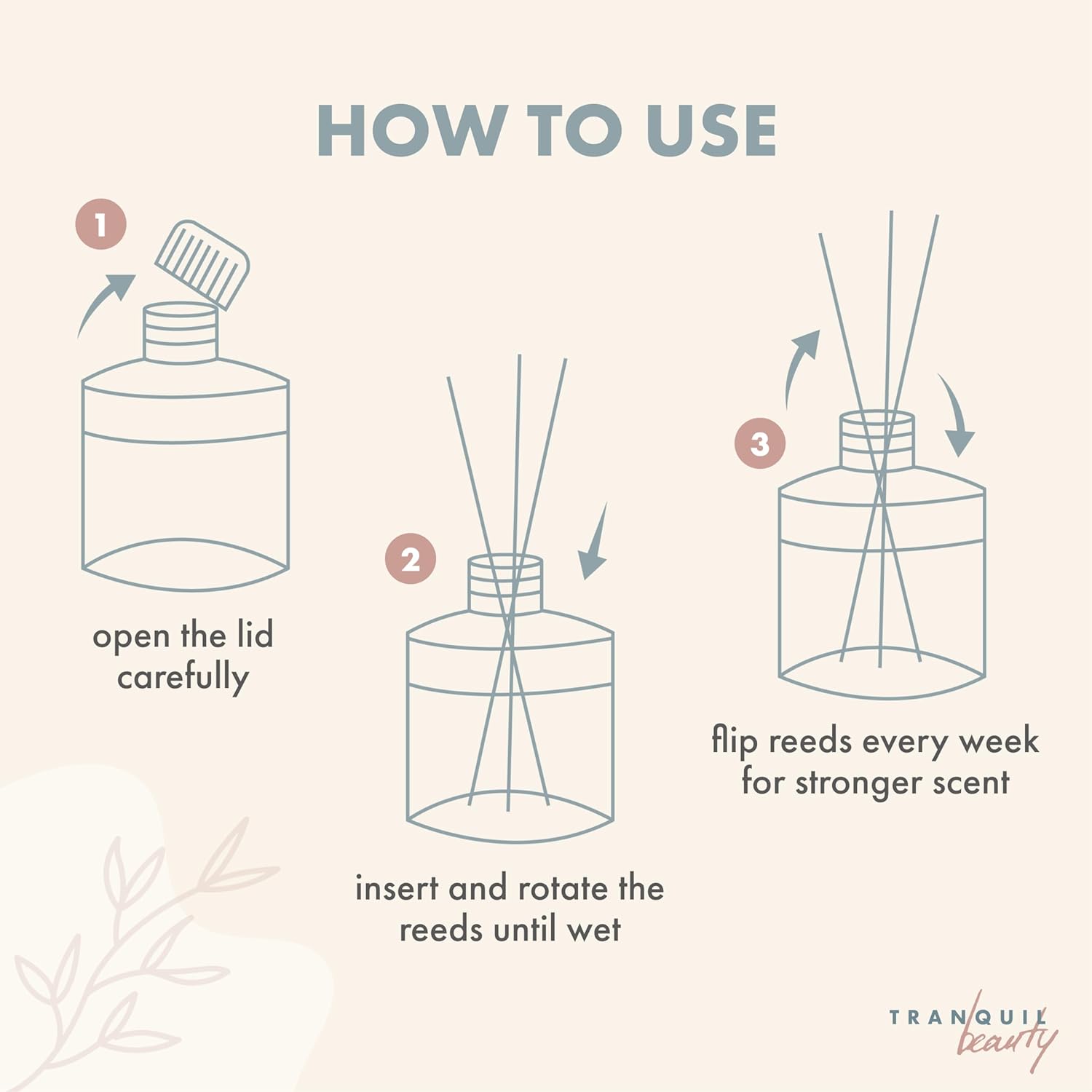 HOW TO USE

1

open the lid carefully

2

insert and rotate the reeds until wet

3

flip reeds every week for stronger scent

TRANQUIL beauty