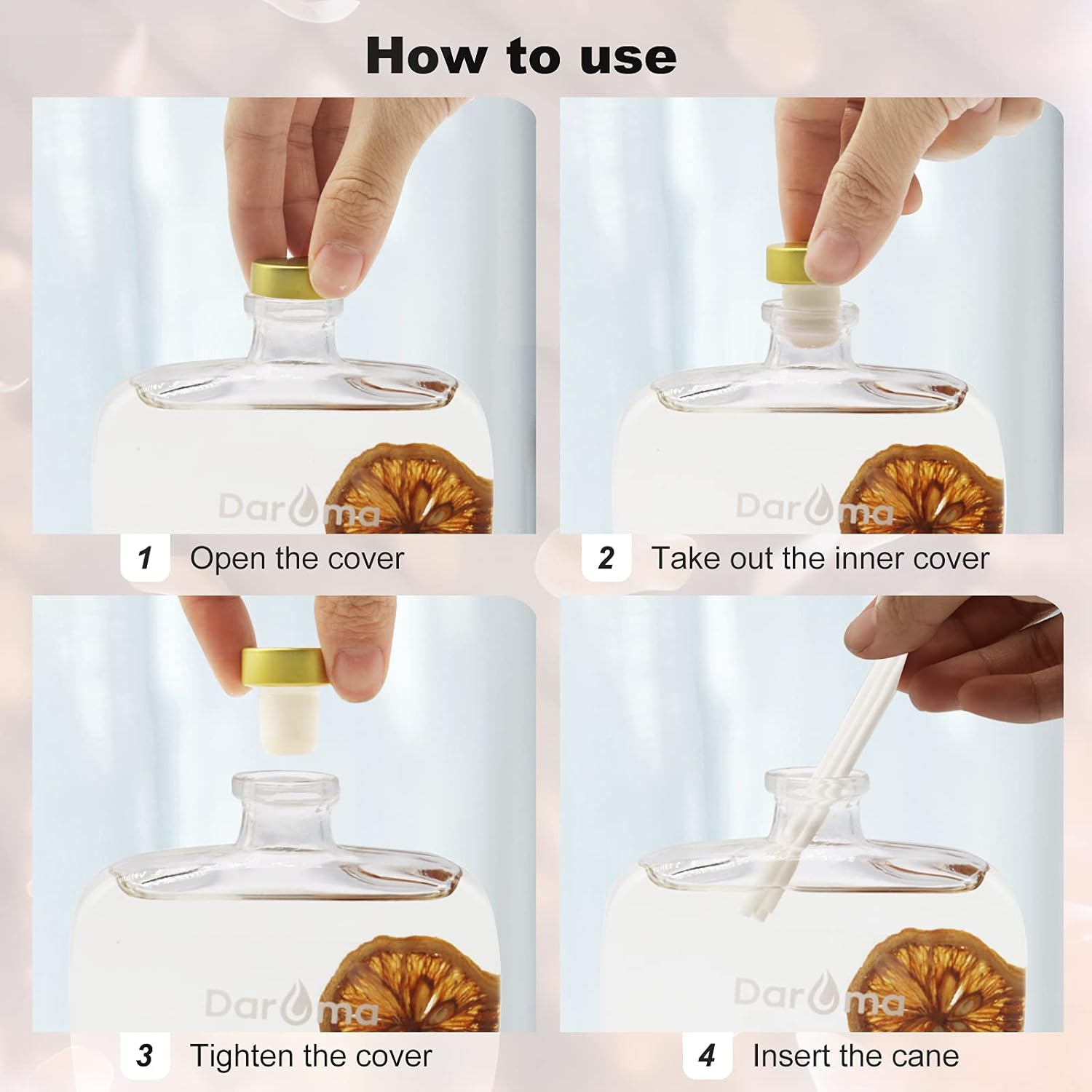 How to use

Daroma

1 Open the cover

Daroma

2 Take out the inner cover

Daroma

3 Tighten the cover

Daroma

4 Insert the cane