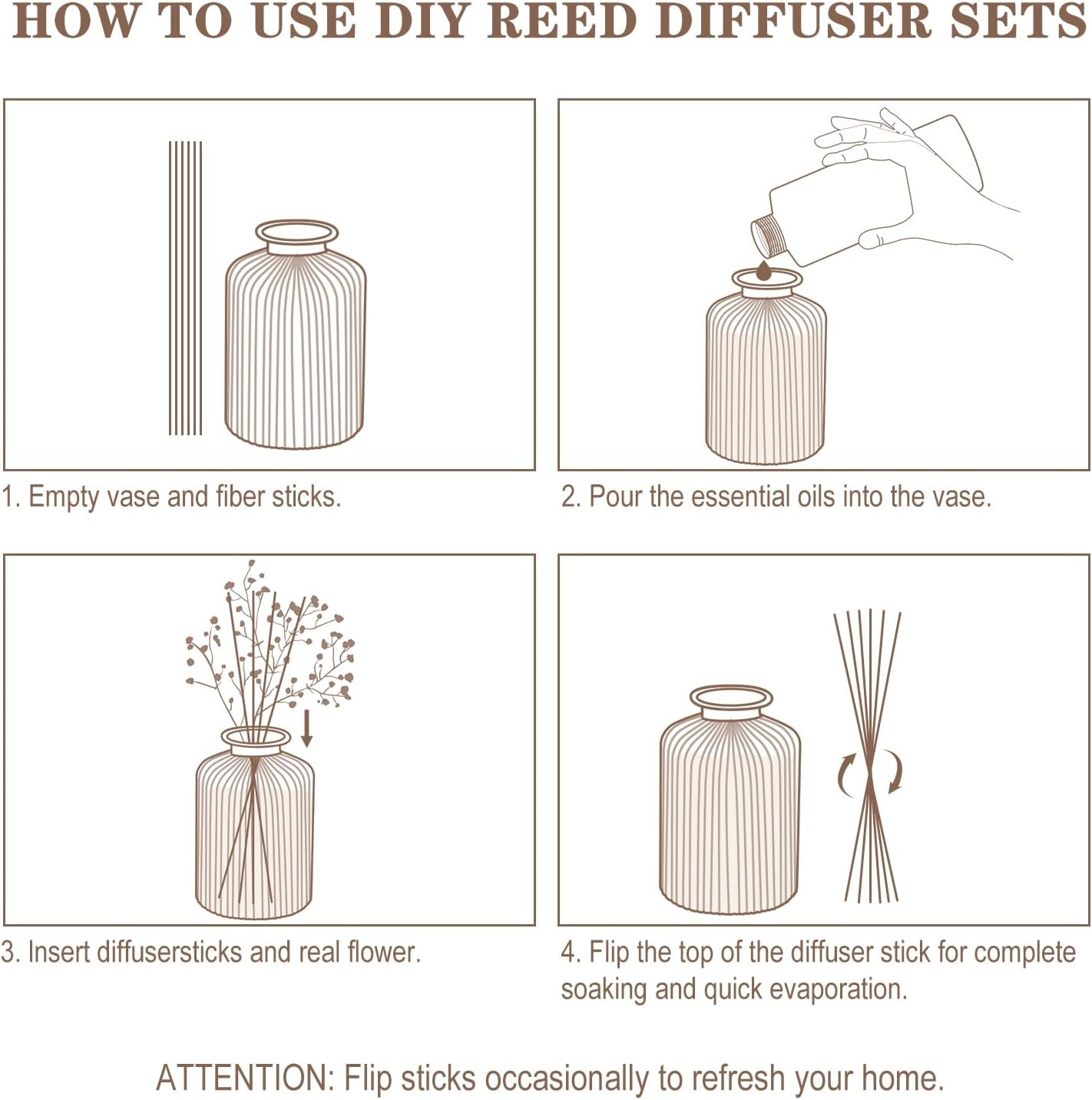 HOW TO USE DIY REED DIFFUSER SETS

1. Empty vase and fiber sticks.

2. Pour the essential oils into the vase.

3. Insert diffusersticks and real flower.

4. Flip the top of the diffuser stick for complete soaking and quick evaporation.

ATTENTION: Flip sticks occasionally to refresh your home.