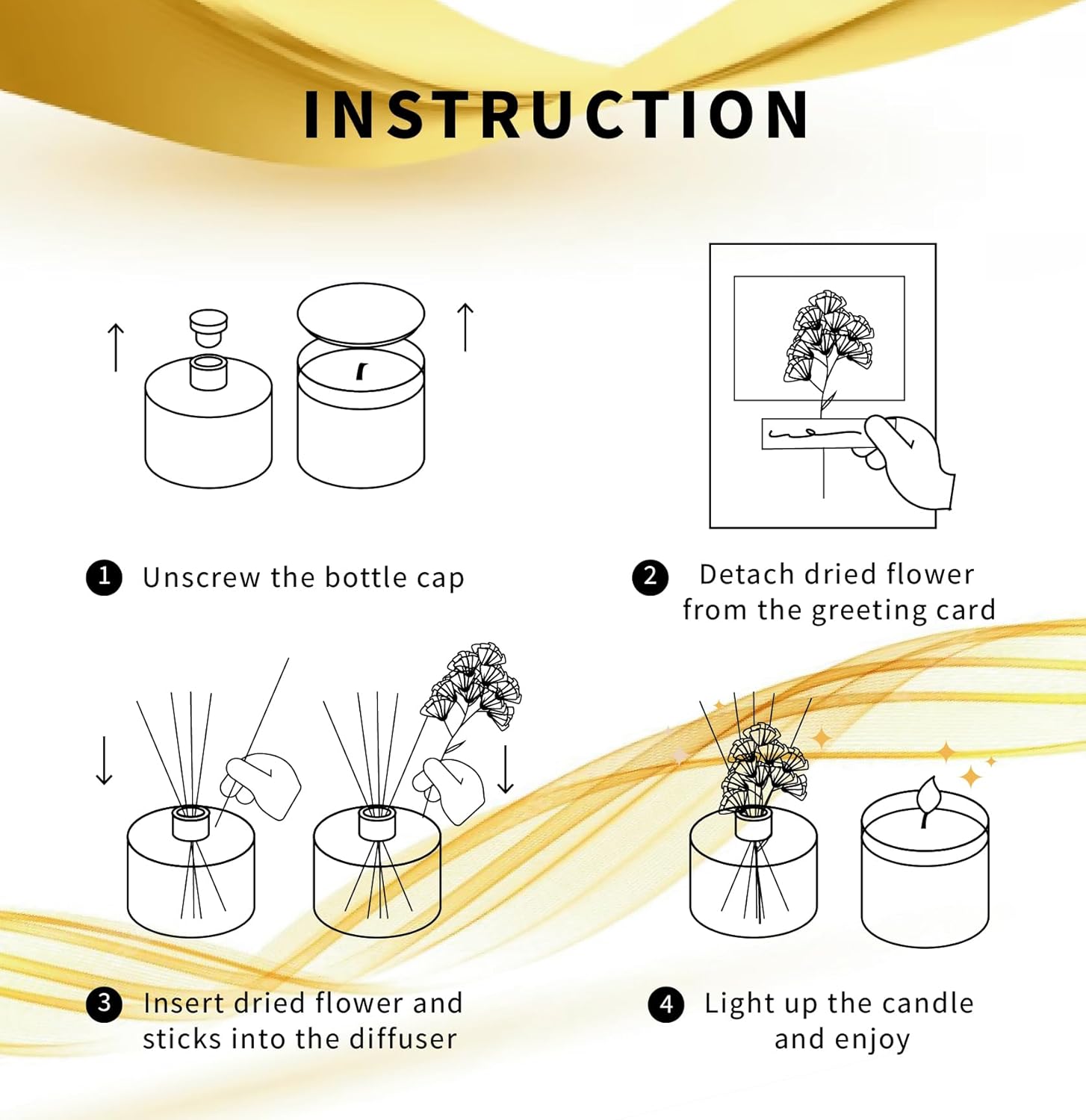 INSTRUCTION

1 Unscrew the bottle cap

2 Detach dried flower from the greeting card

3 Insert dried flower and sticks into the diffuser

4 Light up the candle and enjoy