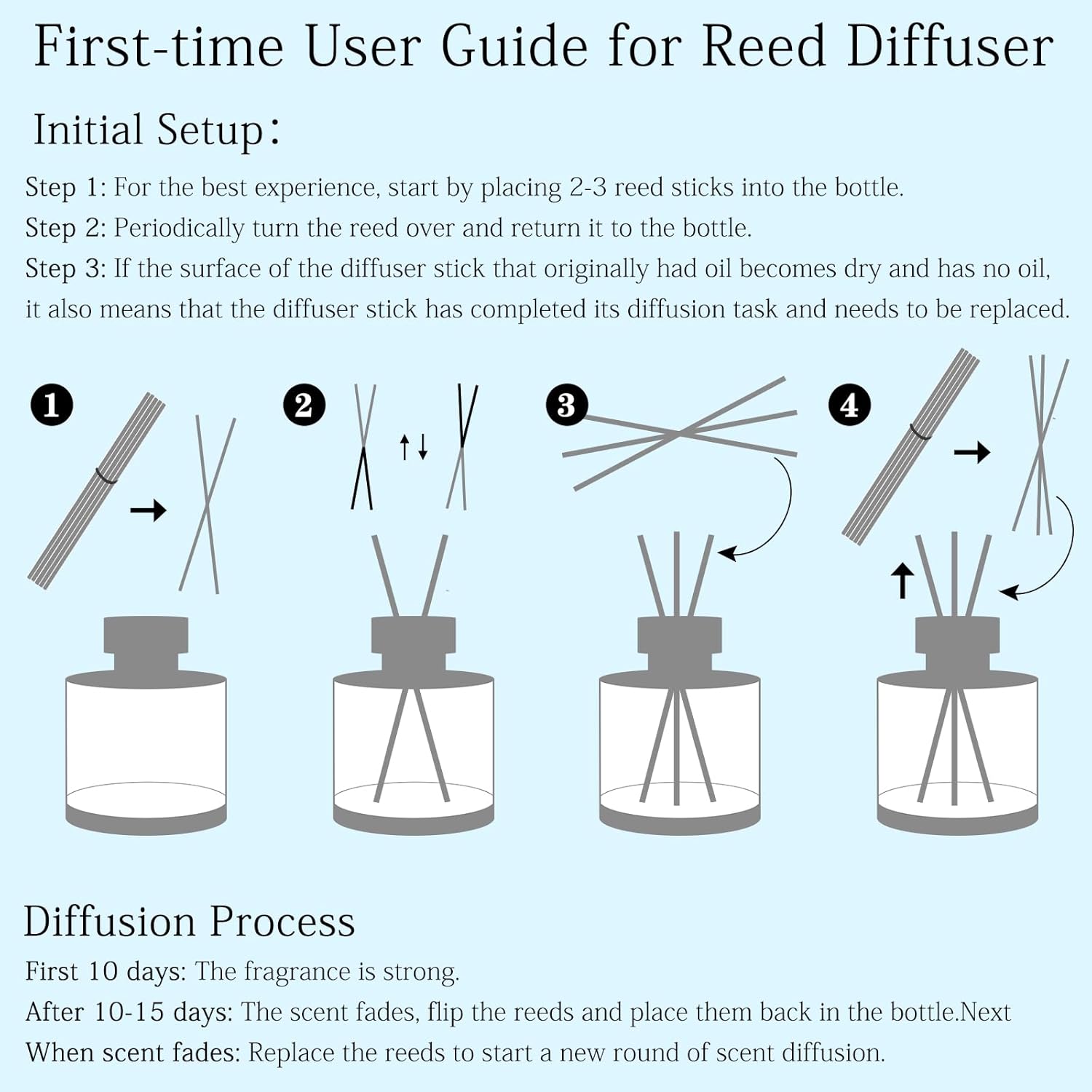 First-time User Guide for Reed Diffuser

Initial Setup：

Step 1: For the best experience, start by placing 2-3 reed sticks into the bottle.

Step 2: Periodically turn the reed over and return it to the bottle.

Step 3: If the surface of the diffuser stick that originally had oil becomes dry and has no oil, it also means that the diffuser stick has completed its diffusion task and needs to be replaced.

1

2

3

4

Diffusion Process

First 10 days: The fragrance is strong.

After 10-15 days: The scent fades, flip the reeds and place them back in the bottle.Next

When scent fades: Replace the reeds to start a new round of scent diffusion.