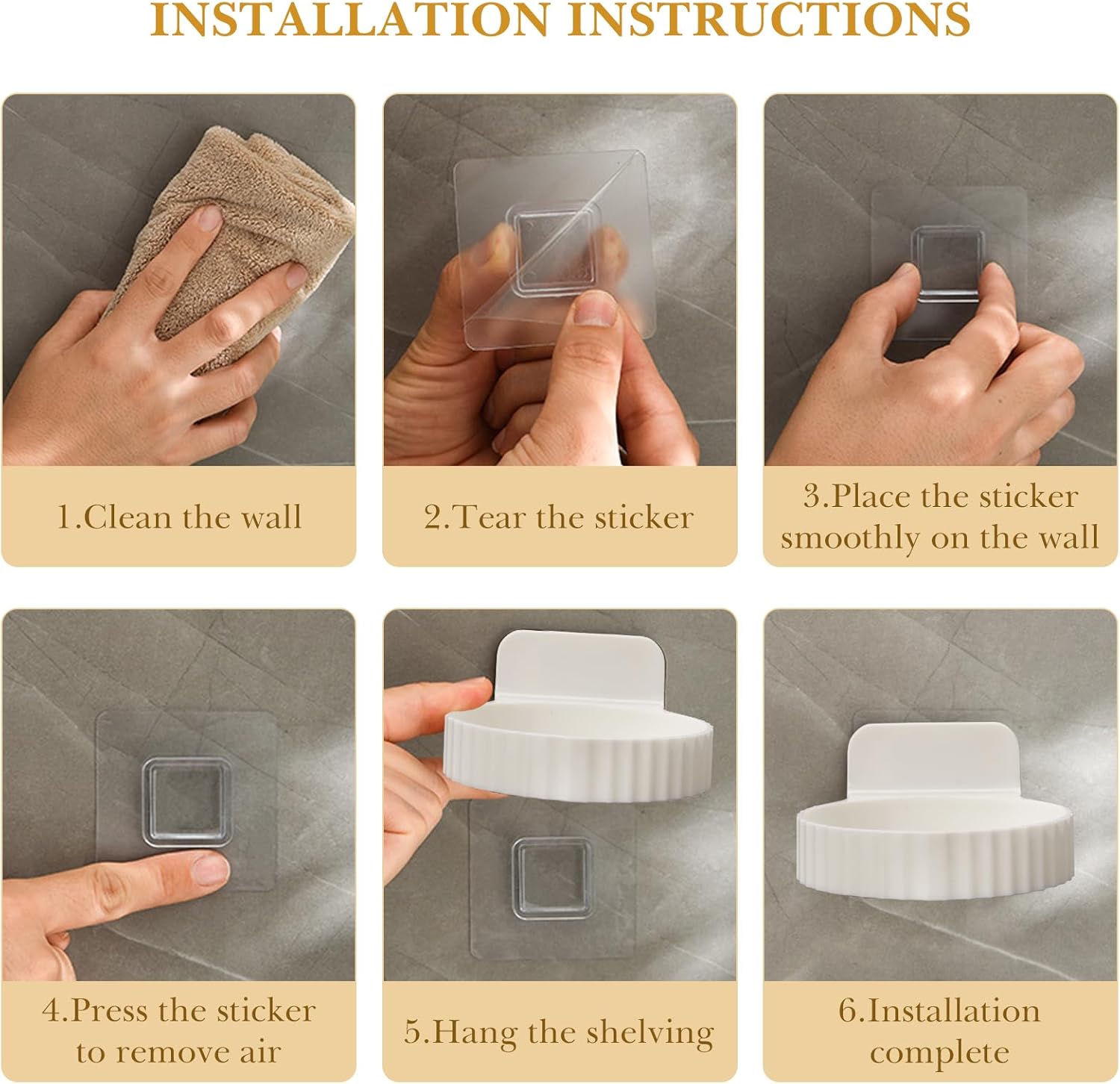 INSTALLATION INSTRUCTIONS

1.Clean the wall

2.Tear the sticker

3.Place the sticker smoothly on the wall

4.Press the sticker to remove air

5.Hang the shelving

6.Installation complete