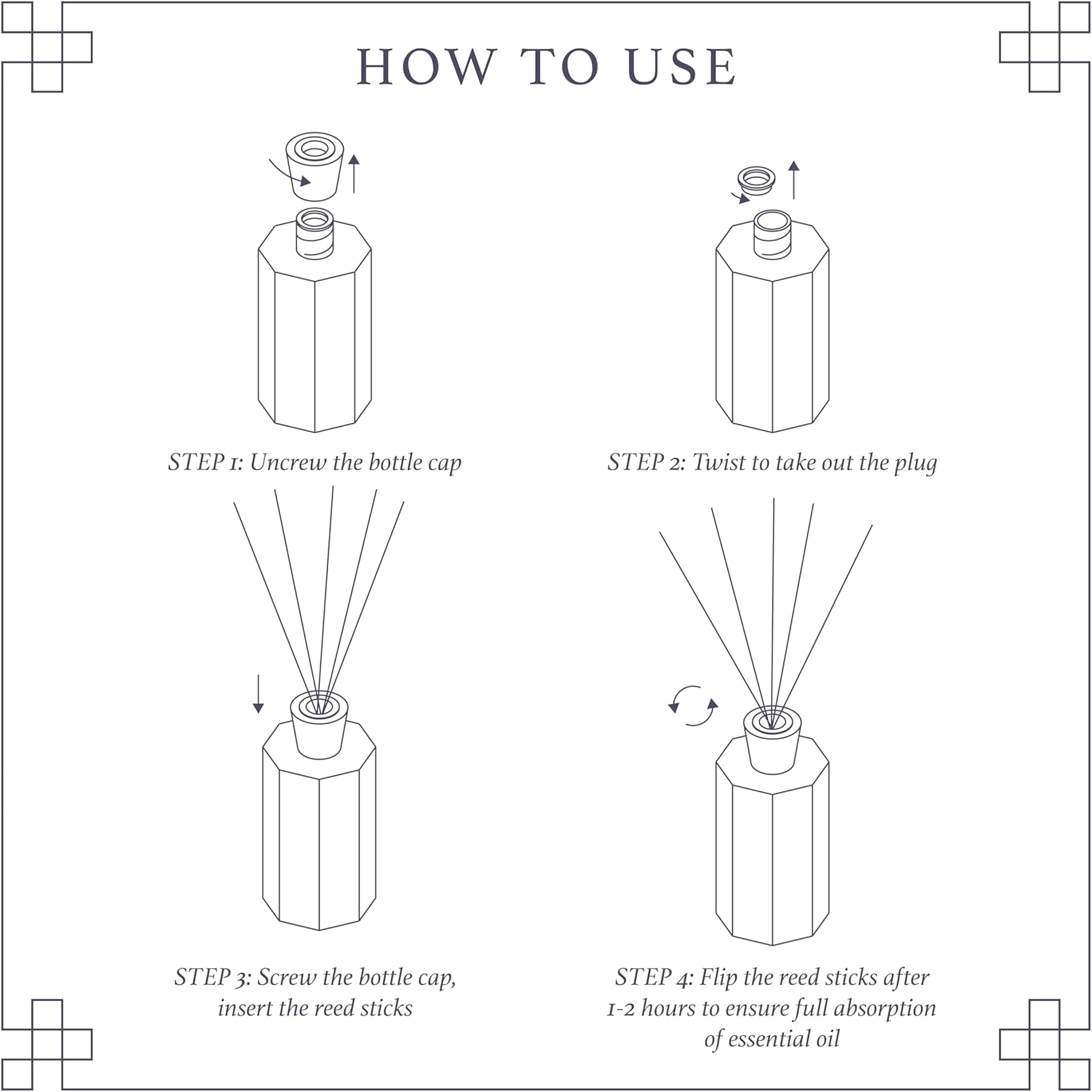 HOW TO USE

STEP 1: Uncrew the bottle cap

STEP 2: Twist to take out the plug

STEP 3: Screw the bottle cap, insert the reed sticks

STEP 4: Flip the reed sticks after 1-2 hours to ensure full absorption of essential oil