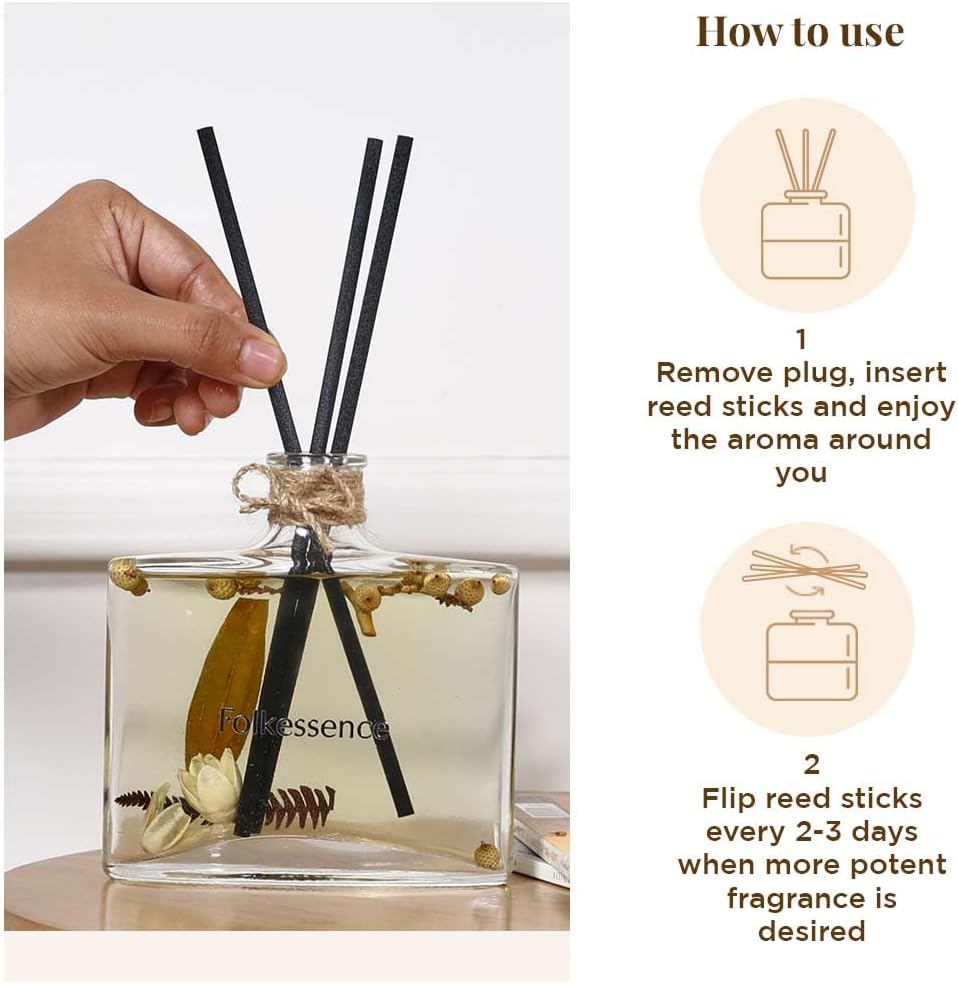 Folkessence

How to use

1
Remove plug, insert reed sticks and enjoy the aroma around you

2
Flip reed sticks every 2-3 days when more potent fragrance is desired