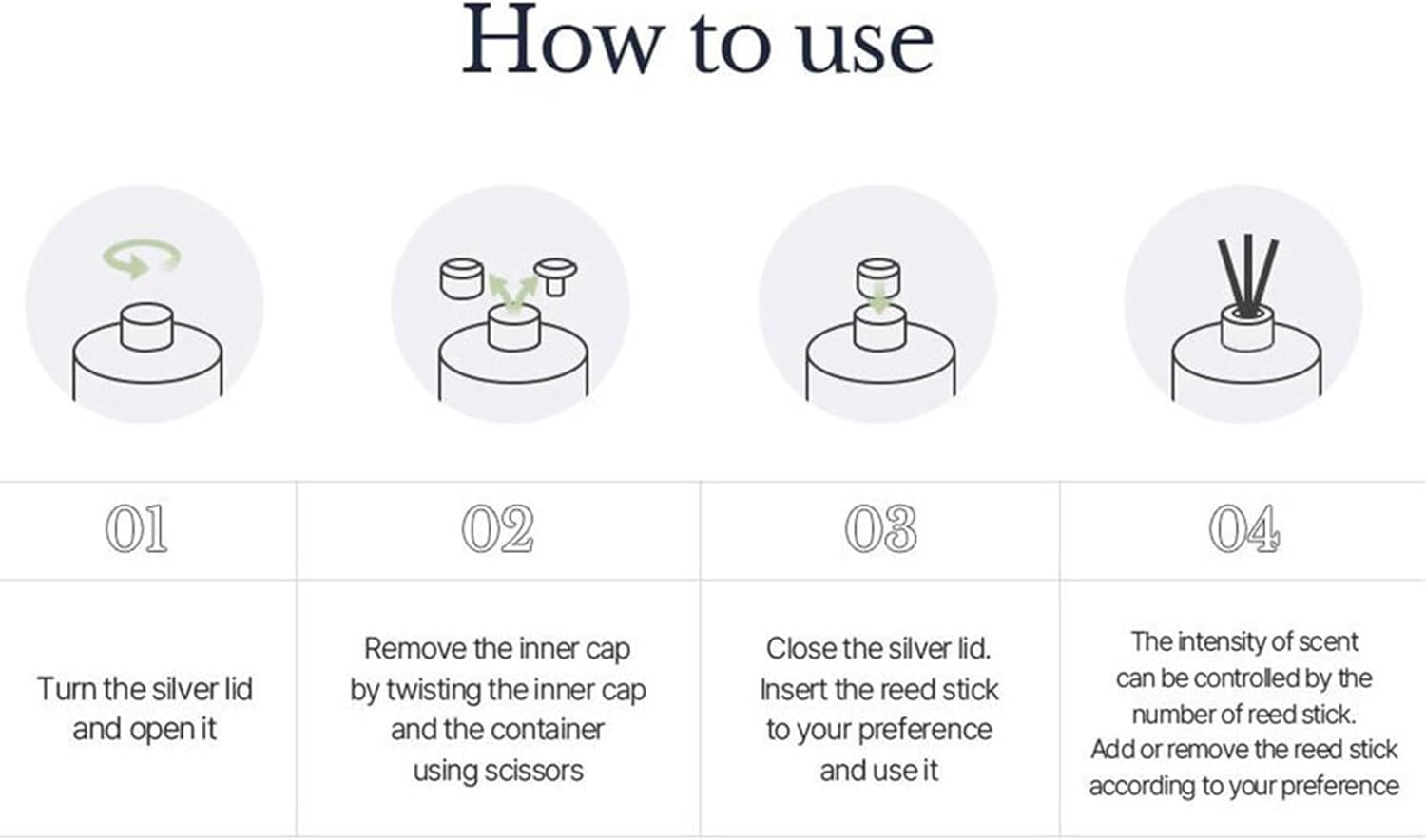 How to use

| 01 | 02 | 03 | 04 |
|---|---|---|---|
| Turn the silver lid and open it | Remove the inner cap by twisting the inner cap and the container using scissors | Close the silver lid. Insert the reed stick to your preference and use it | The intensity of scent can be controlled by the number of reed stick. Add or remove the reed stick according to your preference |