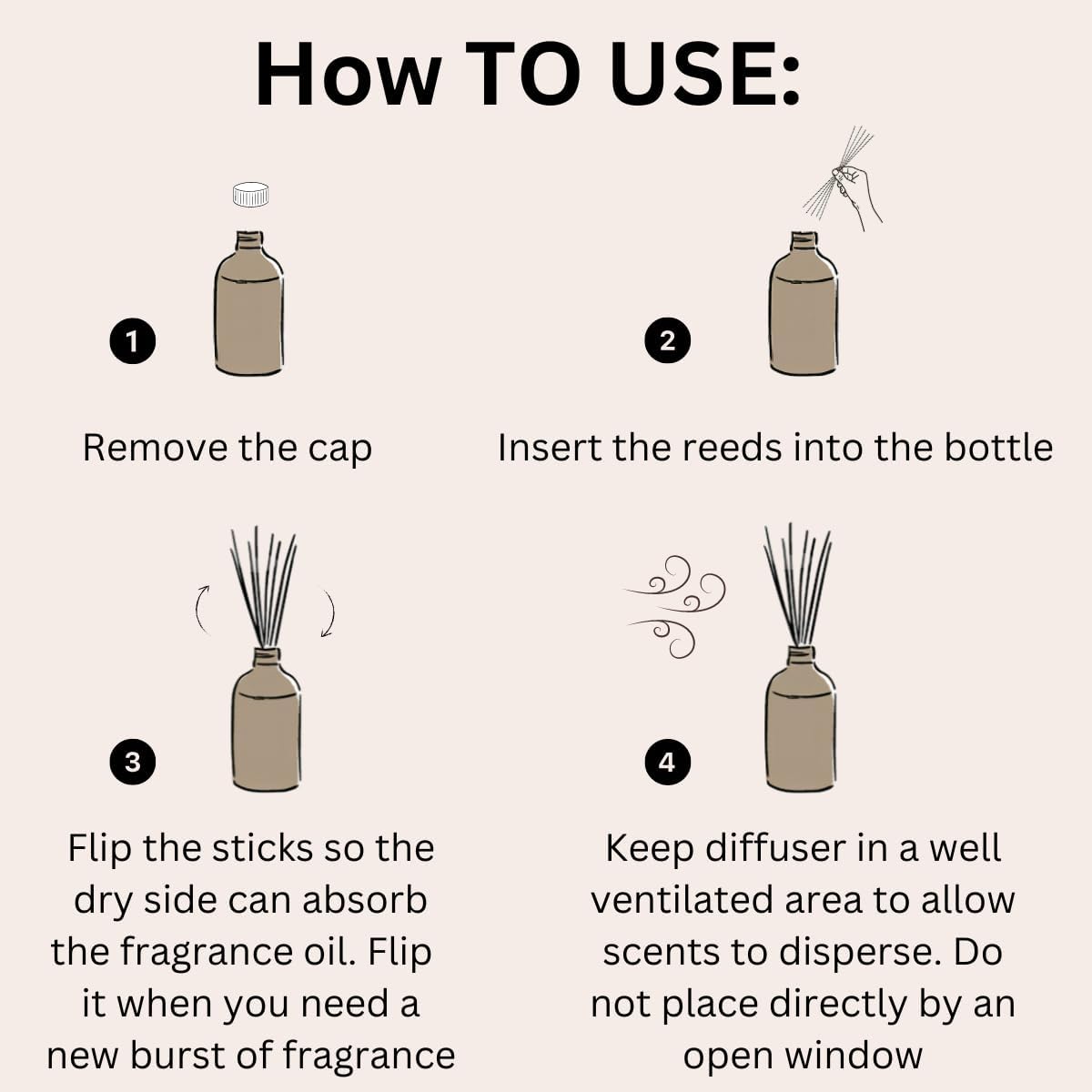 How TO USE:

1

Remove the cap

2

Insert the reeds into the bottle

3

Flip the sticks so the dry side can absorb the fragrance oil. Flip it when you need a new burst of fragrance

4

Keep diffuser in a well ventilated area to allow scents to disperse. Do not place directly by an open window