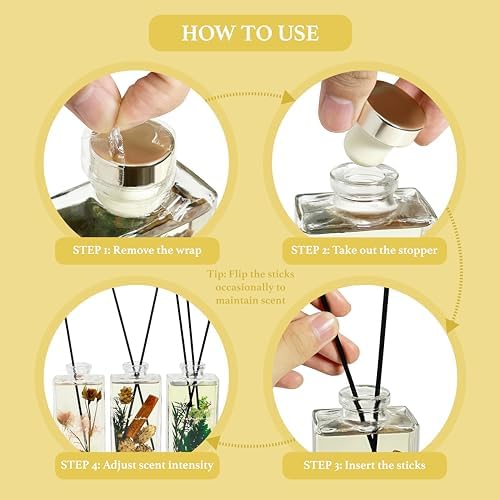 HOW TO USE

STEP 1: Remove the wrap

STEP 2: Take out the stopper

Tip: Flip the sticks occasionally to maintain scent

STEP 3: Insert the sticks

STEP 4: Adjust scent intensity