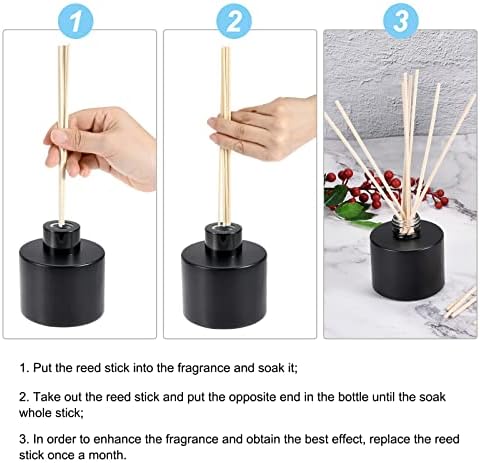 1

2

3

1. Put the reed stick into the fragrance and soak it;

2. Take out the reed stick and put the opposite end in the bottle until the soak whole stick;

3. In order to enhance the fragrance and obtain the best effect, replace the reed stick once a month.