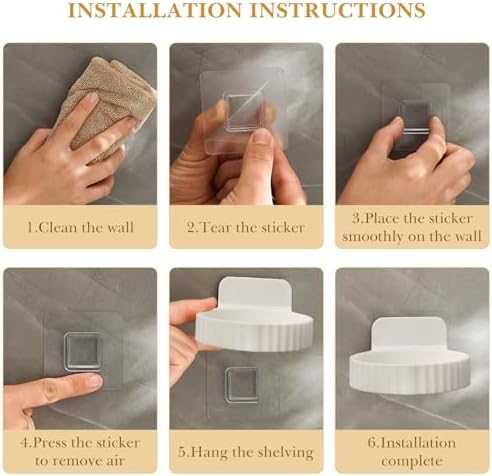 INSTALLATION INSTRUCTIONS

1.Clean the wall

2.Tear the sticker

3.Place the sticker smoothly on the wall

4.Press the sticker to remove air

5.Hang the shelving

6.Installation complete