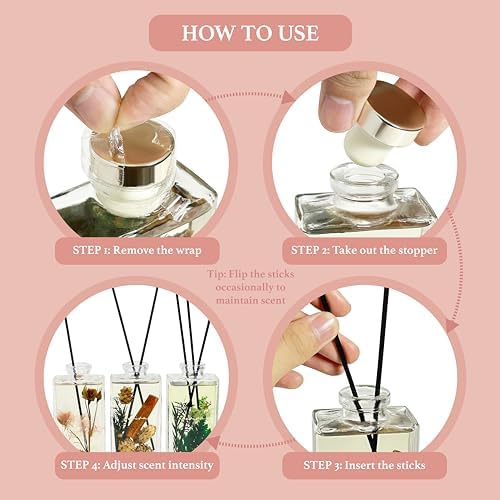 HOW TO USE

STEP 1: Remove the wrap

STEP 2: Take out the stopper

Tip: Flip the sticks occasionally to maintain scent

STEP 4: Adjust scent intensity

STEP 3: Insert the sticks