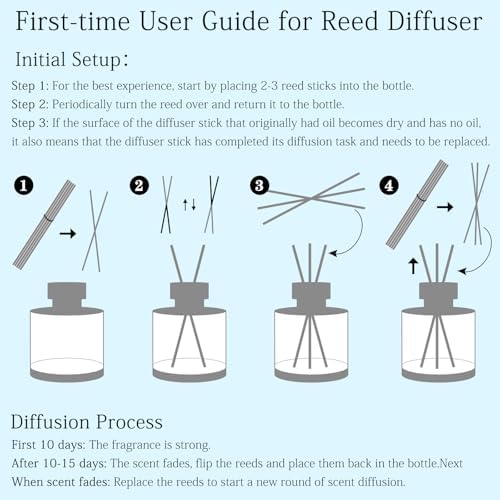 First-time User Guide for Reed Diffuser

Initial Setup:

Step 1: For the best experience, start by placing 2-3 reed sticks into the bottle.

Step 2: Periodically turn the reed over and return it to the bottle.

Step 3: If the surface of the diffuser stick that originally had oil becomes dry and has no oil, it also means that the diffuser stick has completed its diffusion task and needs to be replaced.

1

2

3

4

Diffusion Process

First 10 days: The fragrance is strong.

After 10-15 days: The scent fades, flip the reeds and place them back in the bottle.Next

When scent fades: Replace the reeds to start a new round of scent diffusion.