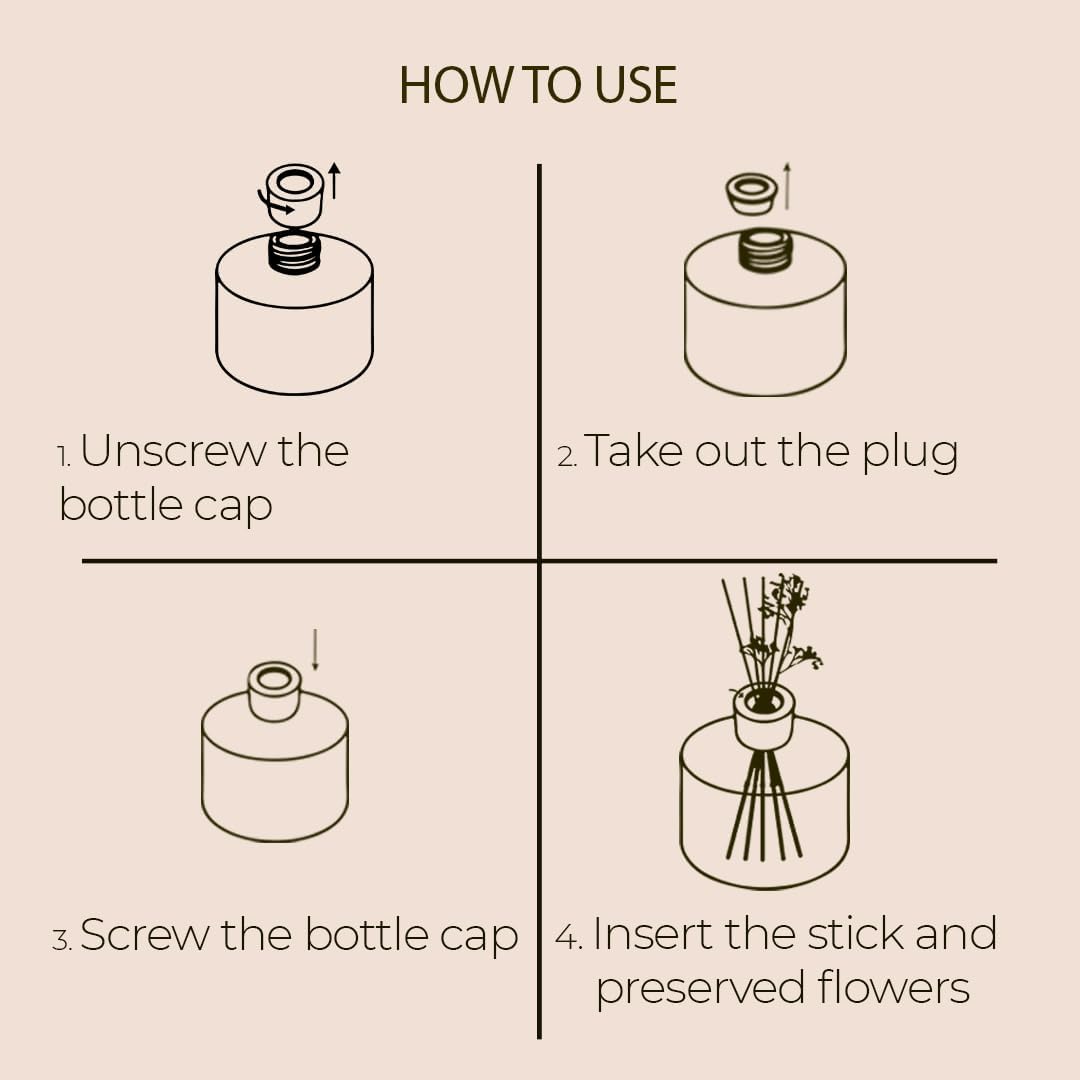 HOW TO USE

1. Unscrew the bottle cap

2. Take out the plug

3. Screw the bottle cap

4. Insert the stick and preserved flowers