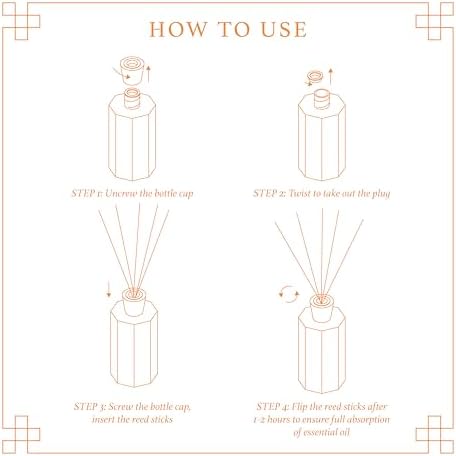 HOW TO USE

STEP 1: Uncrew the bottle cap

STEP 2: Twist to take out the plug

STEP 3: Screw the bottle cap, insert the reed sticks

STEP 4: Flip the reed sticks after 1-2 hours to ensure full absorption of essential oil