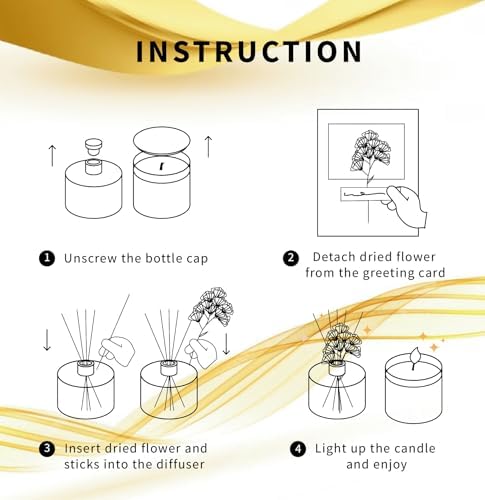 INSTRUCTION

1 Unscrew the bottle cap

2 Detach dried flower from the greeting card

3 Insert dried flower and sticks into the diffuser

4 Light up the candle and enjoy