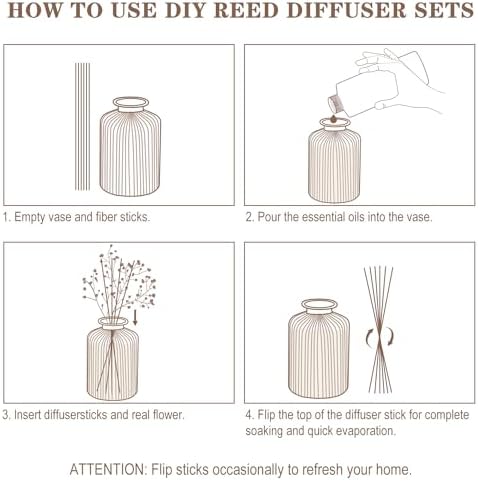 HOW TO USE DIY REED DIFFUSER SETS

1. Empty vase and fiber sticks.

2. Pour the essential oils into the vase.

3. Insert diffusersticks and real flower.

4. Flip the top of the diffuser stick for complete soaking and quick evaporation.

ATTENTION: Flip sticks occasionally to refresh your home.