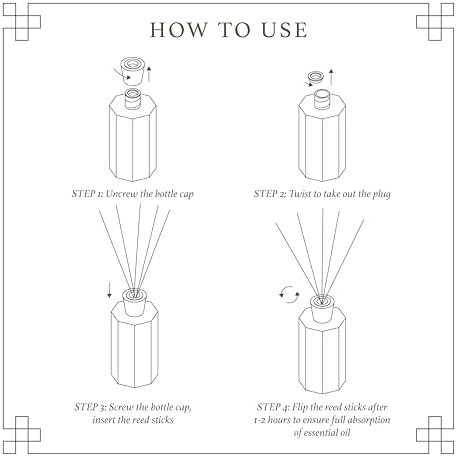 HOW TO USE

STEP 1: Uncrew the bottle cap

STEP 2: Twist to take out the plug

STEP 3: Screw the bottle cap, insert the reed sticks

STEP 4: Flip the reed sticks after 1-2 hours to ensure full absorption of essential oil