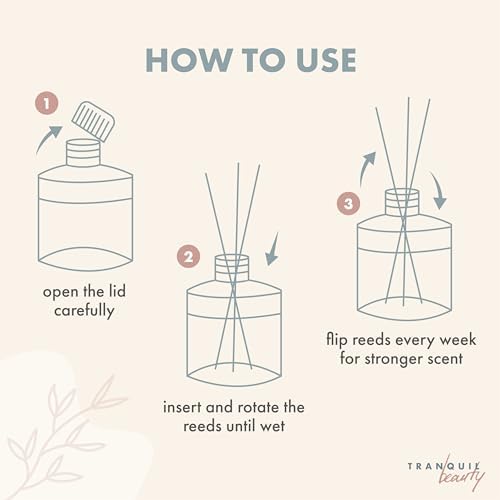 HOW TO USE

1

open the lid carefully

2

insert and rotate the reeds until wet

3

flip reeds every week for stronger scent

TRANQUIL beauty