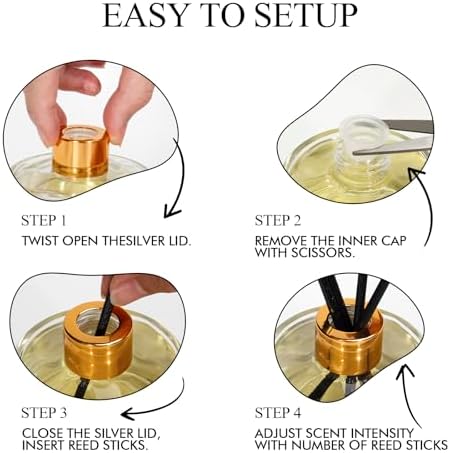 EASY TO SETUP

STEP 1
TWIST OPEN THESILVER LID.

STEP 2
REMOVE THE INNER CAP WITH SCISSORS.

STEP 3
CLOSE THE SILVER LID, INSERT REED STICKS.

STEP 4
ADJUST SCENT INTENSITY WITH NUMBER OF REED STICKS