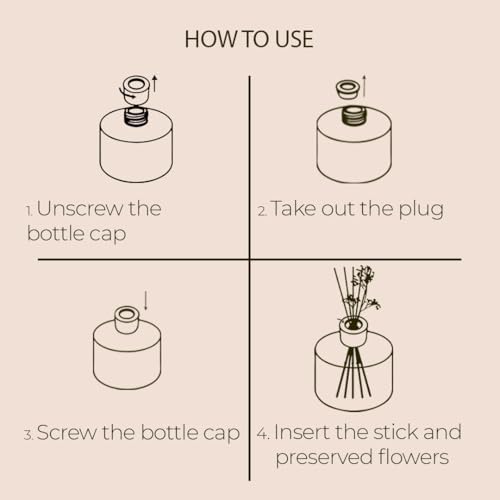 HOW TO USE

1. Unscrew the bottle cap

2. Take out the plug

3. Screw the bottle cap

4. Insert the stick and preserved flowers