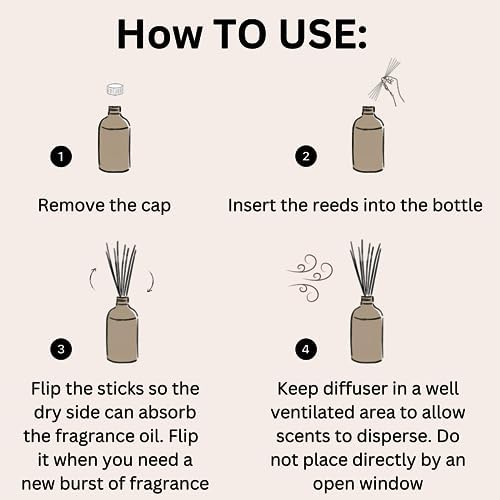 How TO USE:

1

Remove the cap

2

Insert the reeds into the bottle

3

Flip the sticks so the dry side can absorb the fragrance oil. Flip it when you need a new burst of fragrance

4

Keep diffuser in a well ventilated area to allow scents to disperse. Do not place directly by an open window