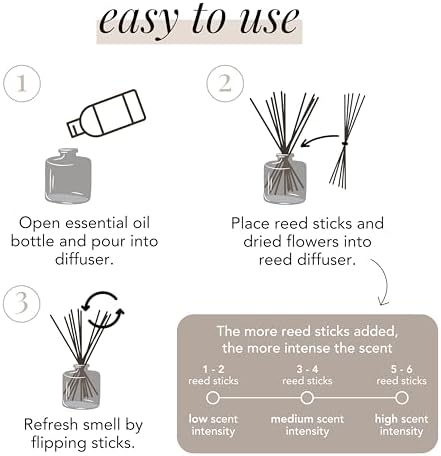 easy to use

1

Open essential oil bottle and pour into diffuser.

2

Place reed sticks and dried flowers into reed diffuser.

3

Refresh smell by flipping sticks.

The more reed sticks added, the more intense the scent

1 - 2 reed sticks
3 - 4 reed sticks
5 - 6 reed sticks

low scent intensity
medium scent intensity
high scent intensity