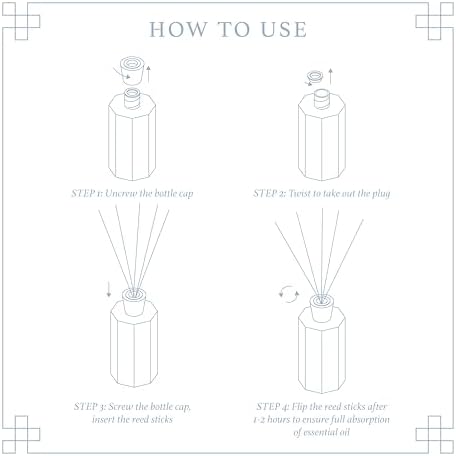 HOW TO USE

STEP 1: Uncrew the bottle cap

STEP 2: Twist to take out the plug

STEP 3: Screw the bottle cap, insert the reed sticks

STEP 4: Flip the reed sticks after 1-2 hours to ensure full absorption of essential oil